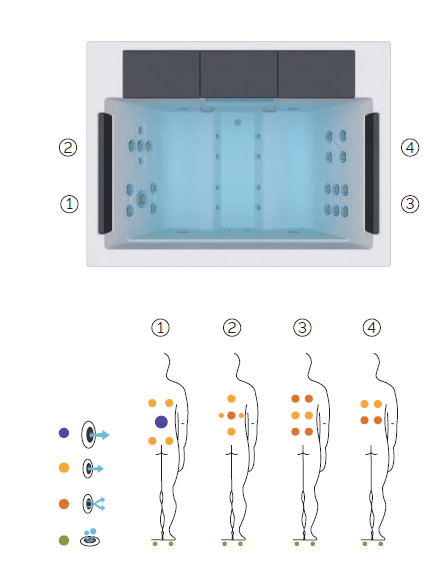 ②
①
④
③

①
②
③
④